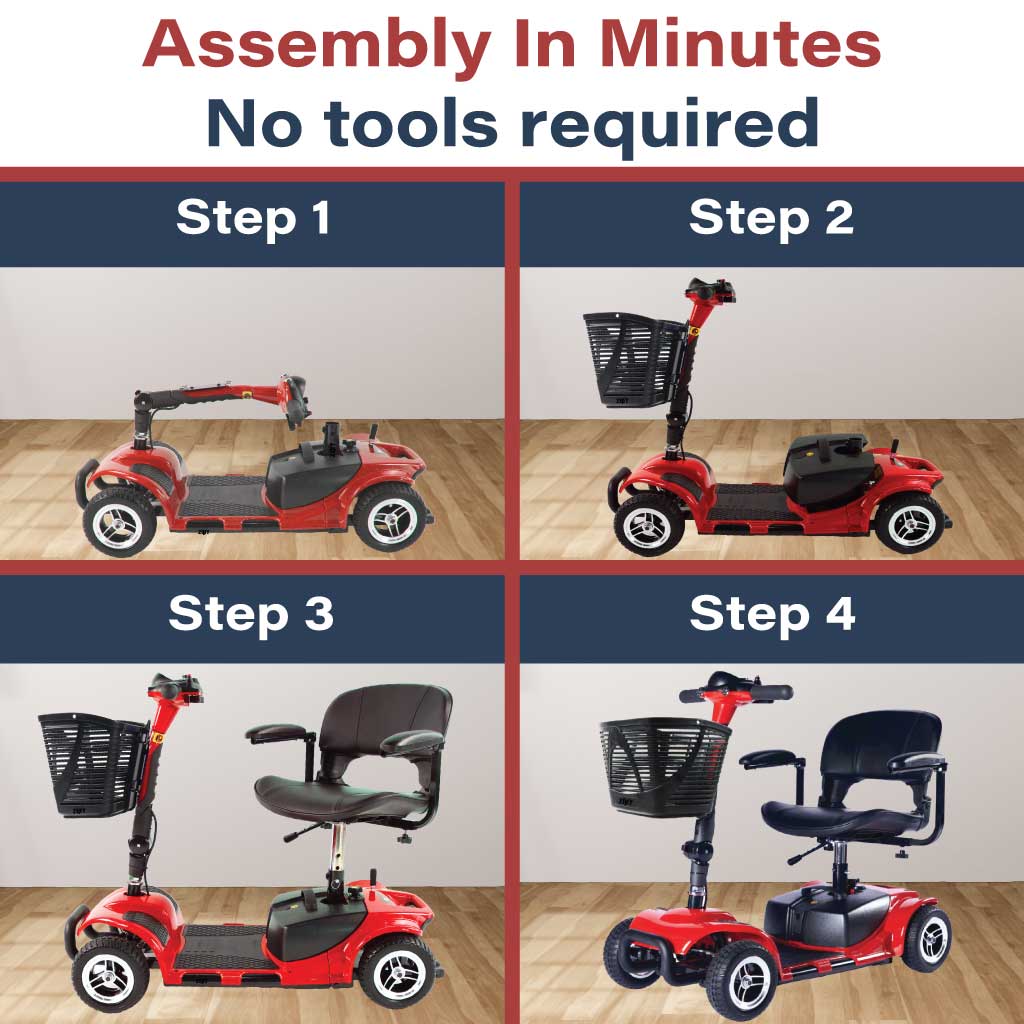 Assembly In Minutes
No tools required

Step 1

Step 2

Step 3

Step 4