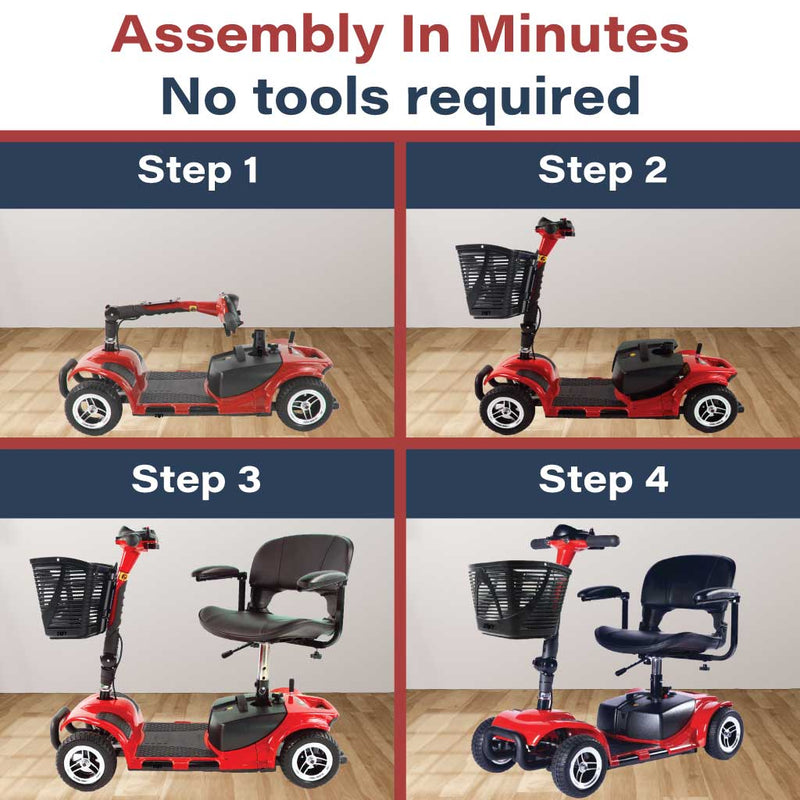 Assembly In Minutes
No tools required

Step 1

Step 2

Step 3

Step 4